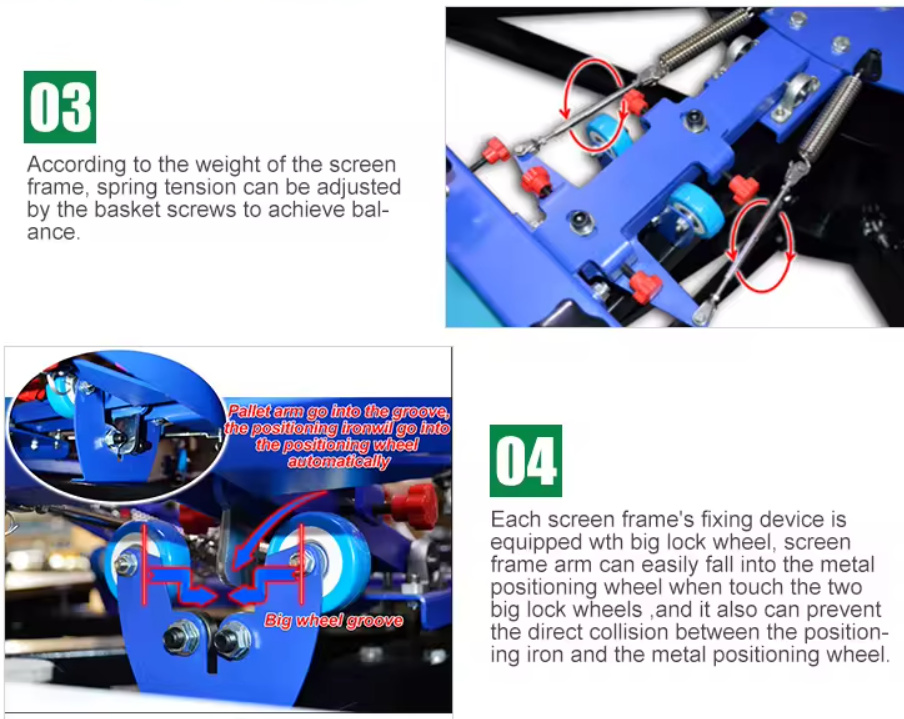 03

According to the weight of the screen frame, spring tension can be adjusted by the basket screws to achieve balance.

Pallet arm go into the groove, the positioning ironwil go into the positioning wheel automatically

Big wheel groove

04

Each screen frame's fixing device is equipped wth big lock wheel, screen frame arm can easily fall into the metal positioning wheel when touch the two big lock wheels ,and it also can prevent the direct collision between the positioning iron and the metal positioning wheel.